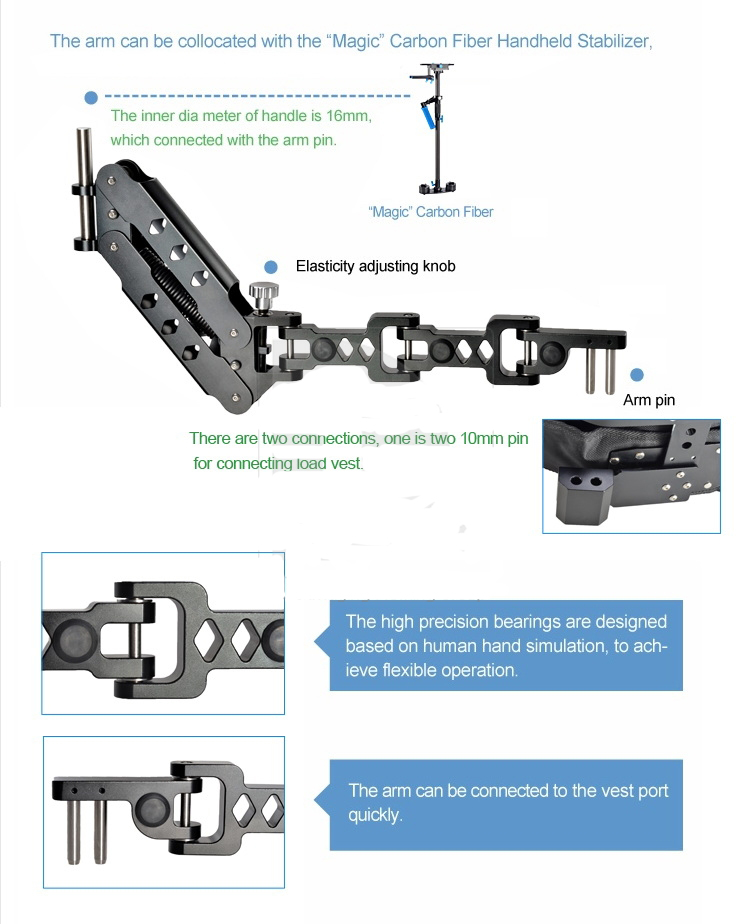 The arm can be collocated with the "Magic" Carbon Fiber Handheld Stabilizer,

The inner dia meter of handle is 16mm, which connected with the arm pin.

"Magic" Carbon Fiber

Elasticity adjusting knob

Arm pin

There are two connections, one is two 10mm pin for connecting load vest.

The high precision bearings are designed based on human hand simulation, to achieve flexible operation.

The arm can be connected to the vest port quickly.