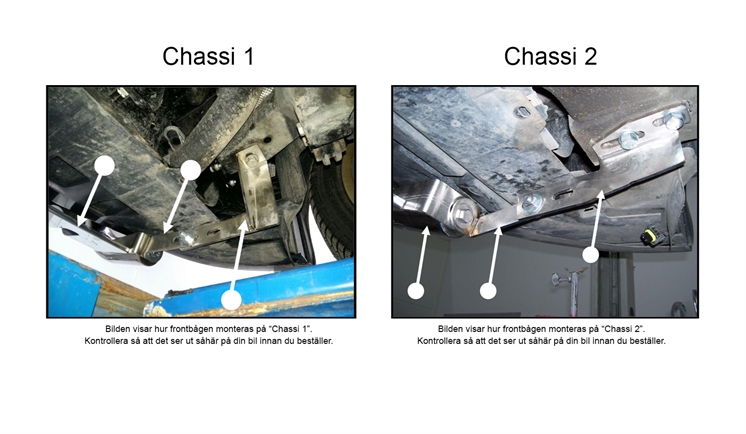 Chassi 1

Bilden visar hur frontbågen monteras på "Chassi 1". Kontrollera så att det ser ut såhär på din bil innan du beställer.

Chassi 2

Bilden visar hur frontbågen monteras på "Chassi 2". Kontrollera så att det ser ut såhär på din bil innan du beställer.