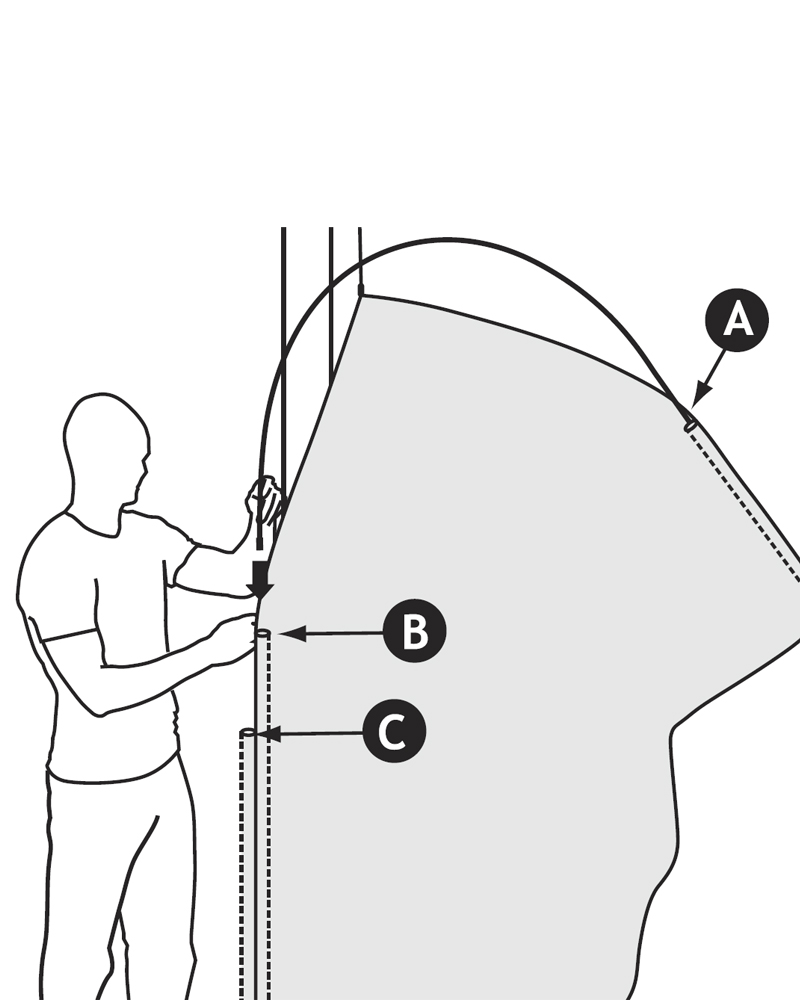 A
B
C