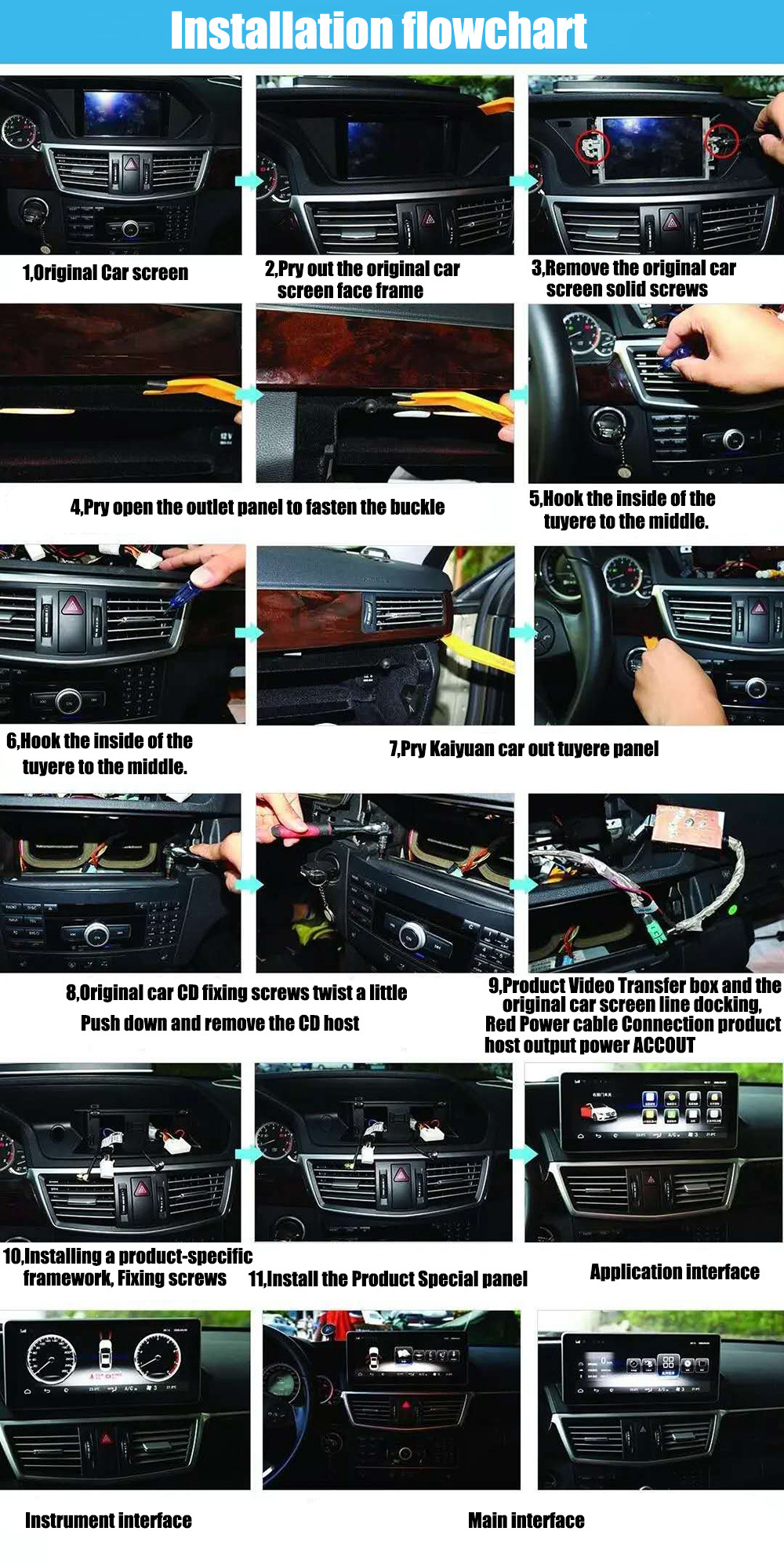 Installation flowchart

1,Original Car screen

2,Pry out the original car screen face frame

3,Remove the original car screen solid screws

4,Pry open the outlet panel to fasten the buckle

5,Hook the inside of the tuyere to the middle.

6,Hook the inside of the tuyere to the middle.

7,Pry Kaiyuan car out tuyere panel

8,Original car CD fixing screws twist a little

Push down and remove the CD host

9,Product Video Transfer box and the original car screen line docking, Red Power cable Connection product host output power ACCOUT

10,Installing a product-specific framework, Fixing screws

11,Install the Product Special panel

Application interface

Instrument interface

Main interface