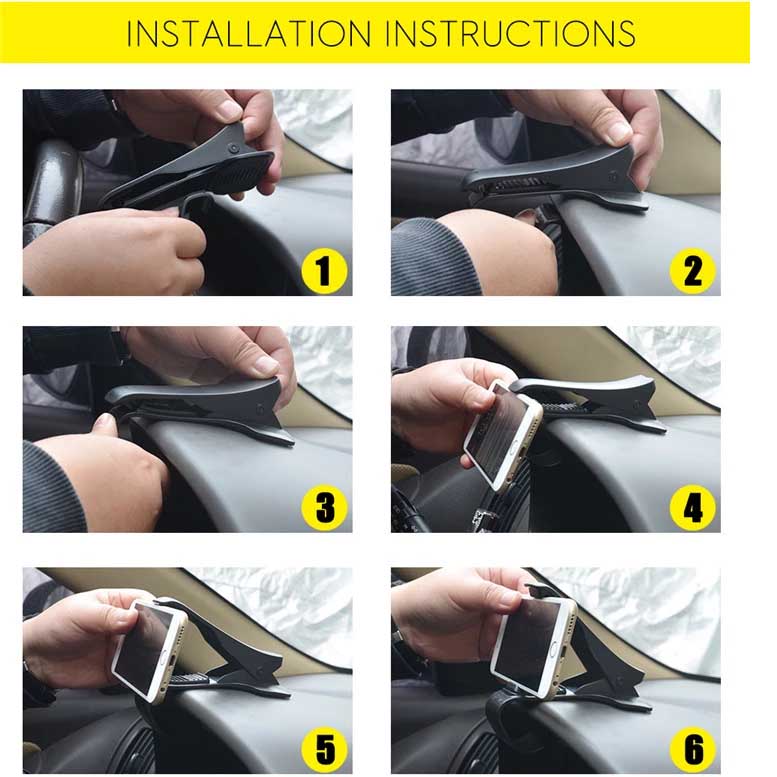 INSTALLATION INSTRUCTIONS

1

2

3

4

5

6