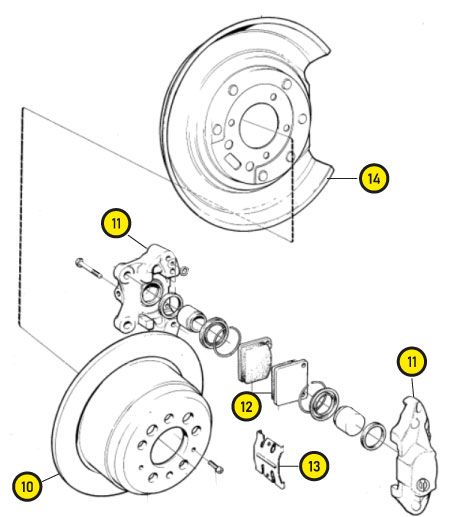 14

11

11

12

13

10