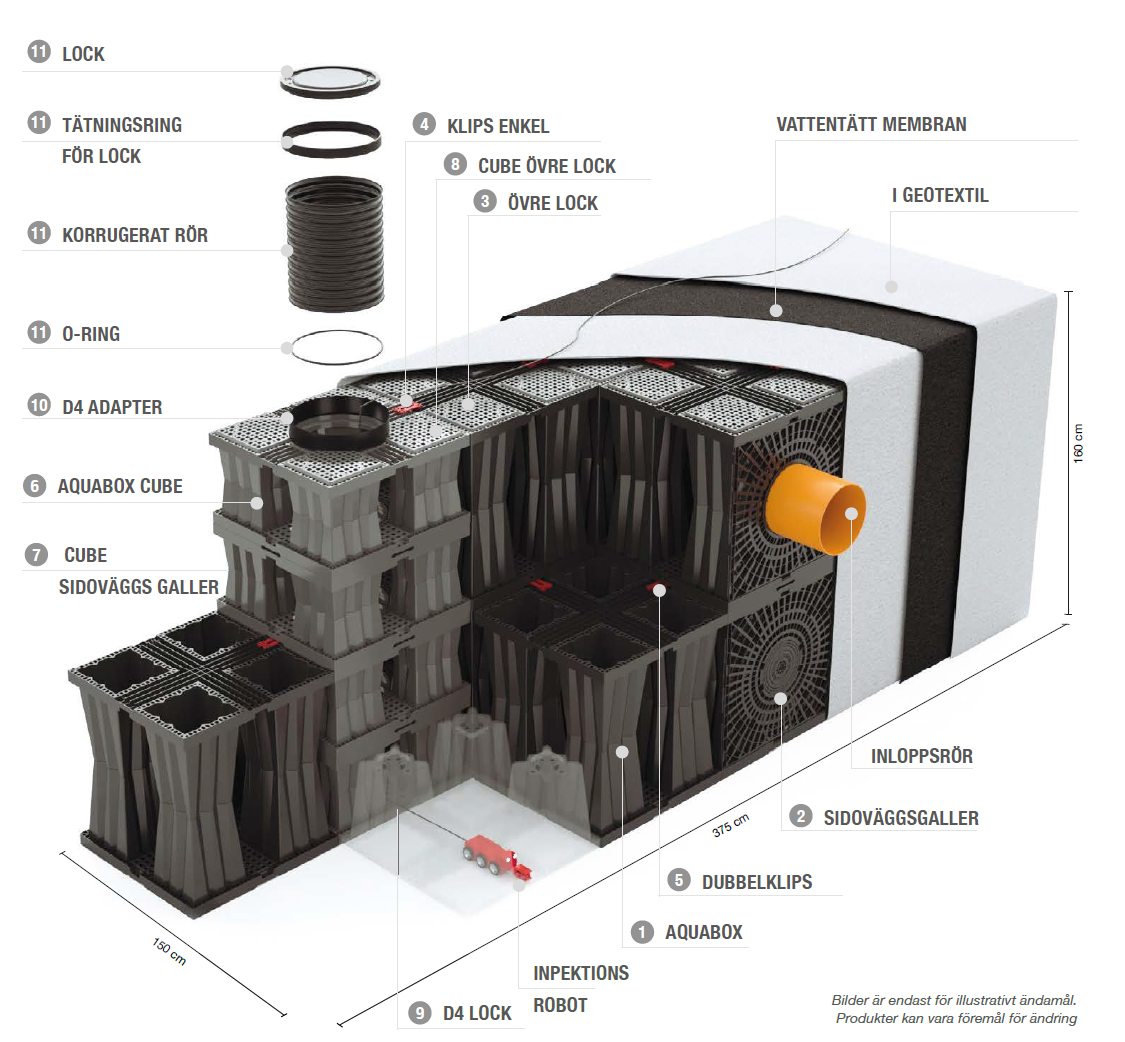 11 LOCK

11 TÄTNINGSRING FÖR LOCK

11 KORRUGERAT RÖR

11 O-RING

10 D4 ADAPTER

6 AQUABOX CUBE

7 CUBE SIDOVÄGGS GALLER

4 KLIPS ENKEL

8 CUBE ÖVRE LOCK

3 ÖVRE LOCK

VATTENTÄTT MEMBRAN

I GEOTEXTIL

160 cm

375 cm

150 cm

INLOPPSRÖR

2 SIDOVÄGGSGALLER

5 DUBBELKLIPS

1 AQUABOX

INPEKTIONS ROBOT

9 D4 LOCK

Bilder är endast för illustrativt ändamål. Produkter kan vara föremål för ändring