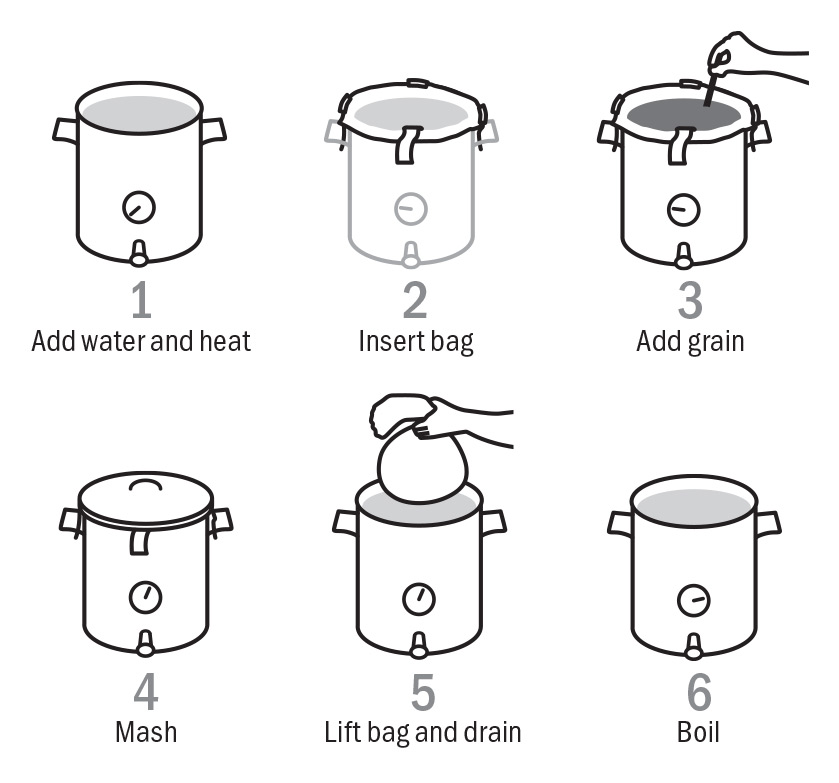 1
Add water and heat

2
Insert bag

3
Add grain

4
Mash

5
Lift bag and drain

6
Boil